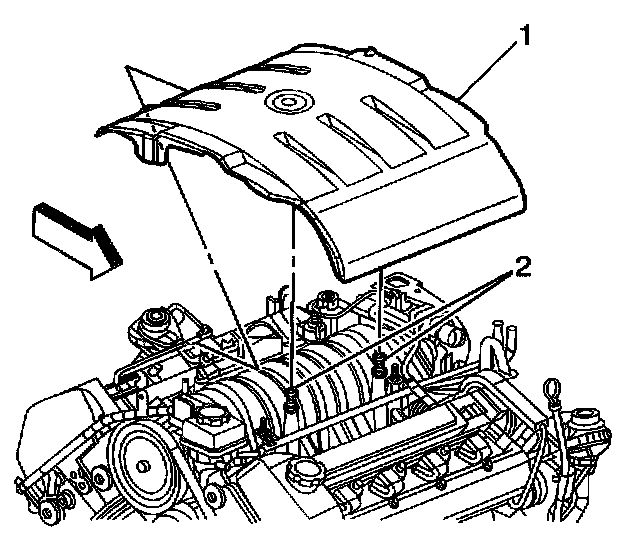 1
2