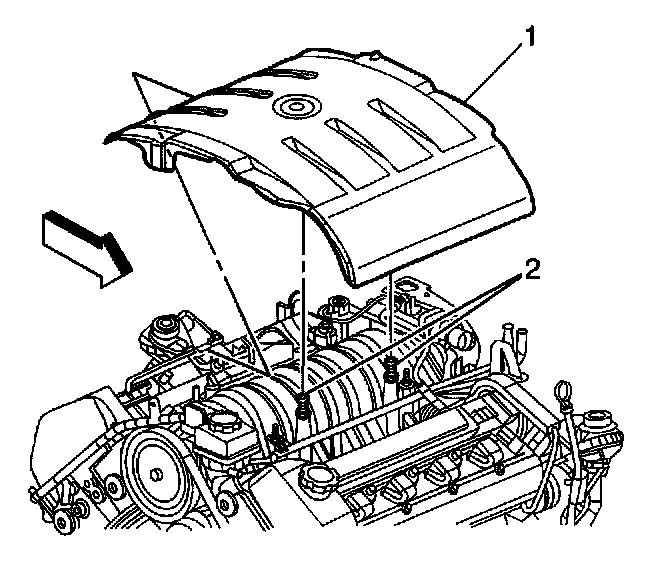 1

2