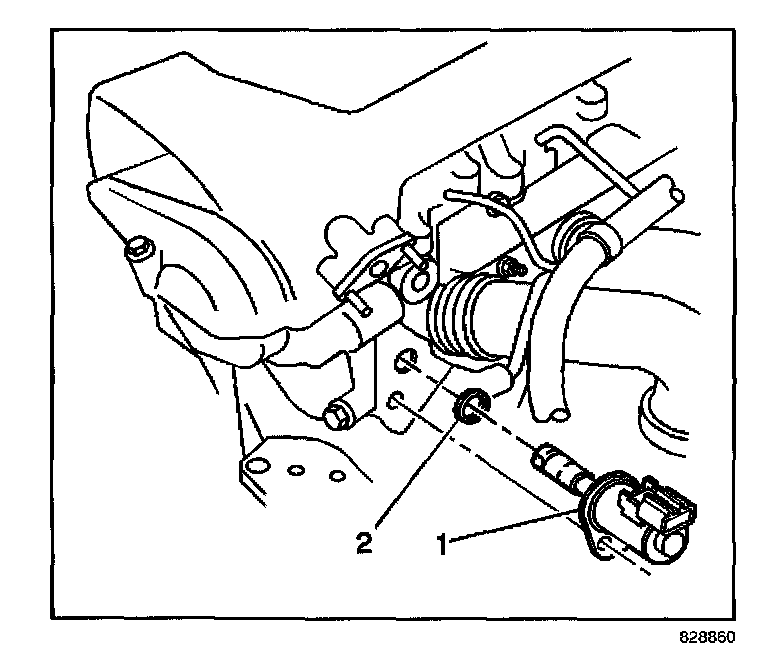 2
1
828860