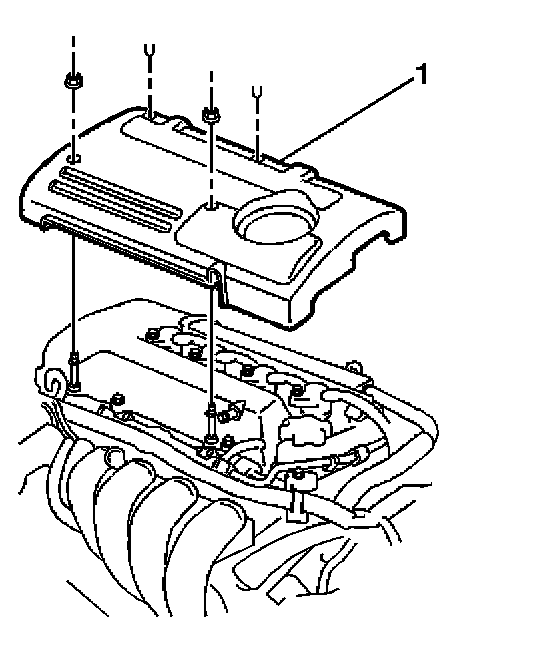 1