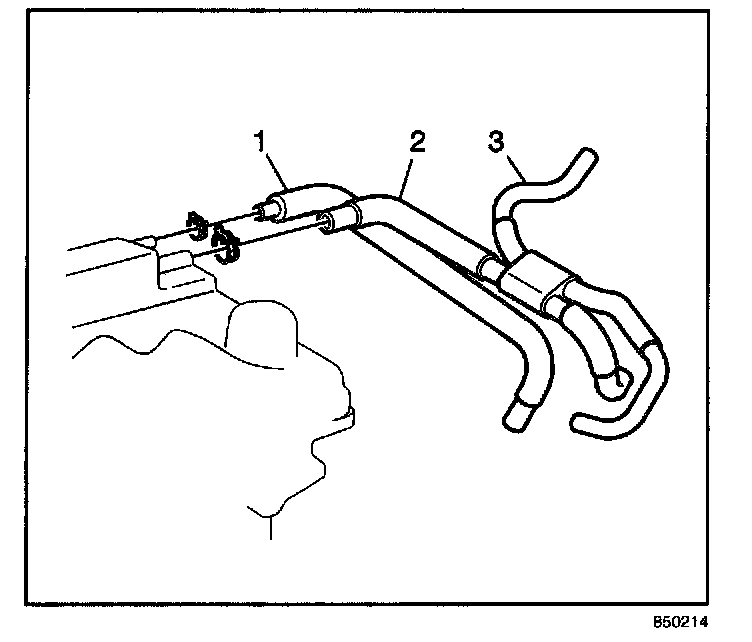 1
2
3
850214