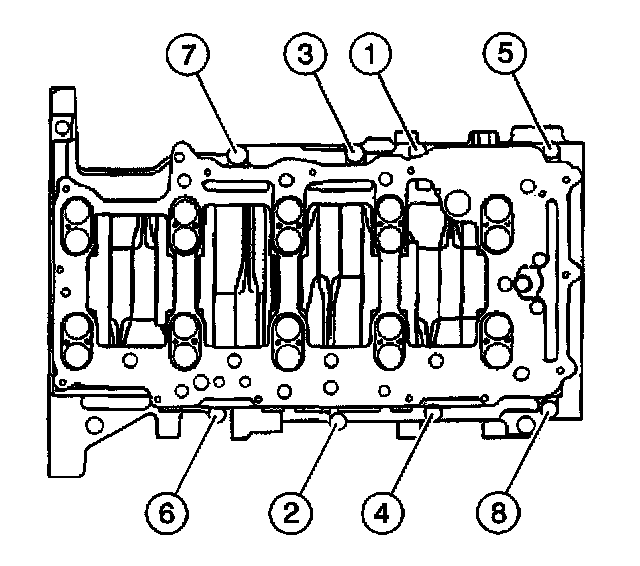 7
3
1
5
6
2
4
8