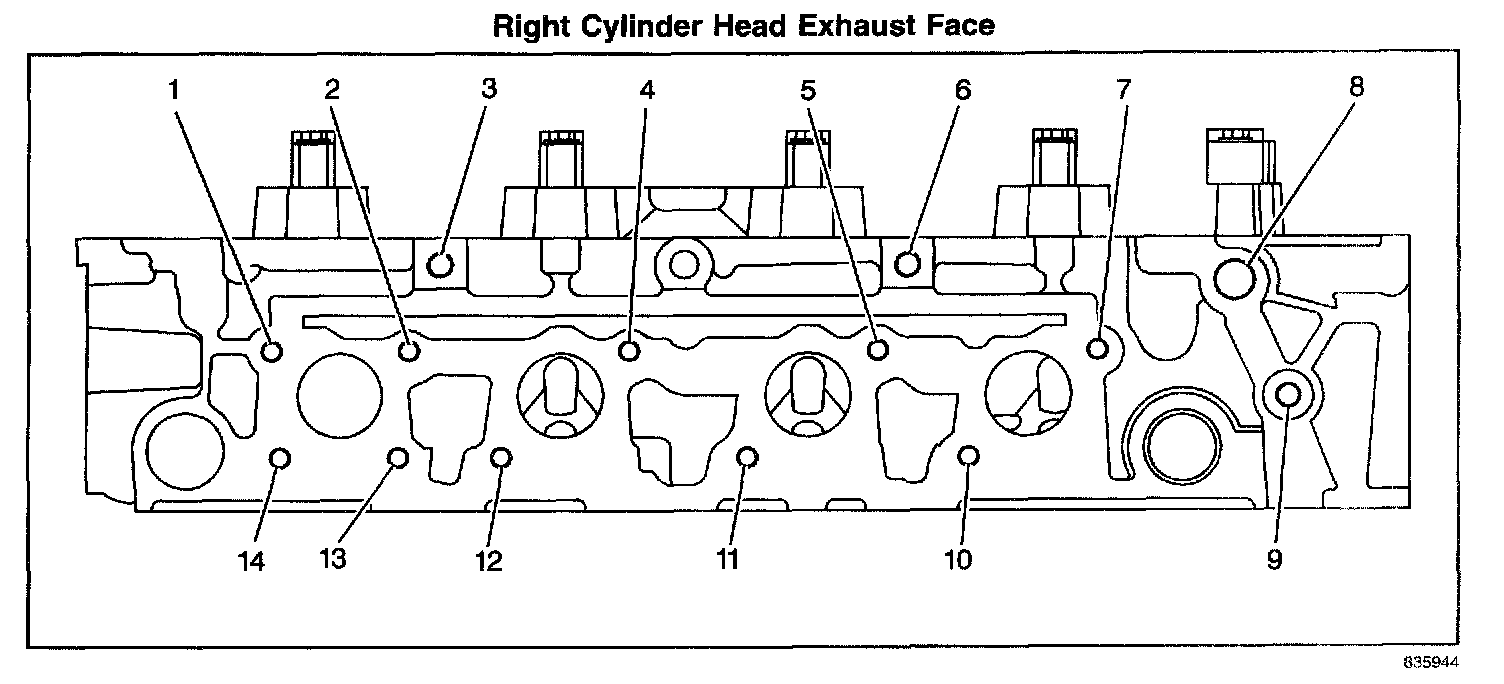 Right Cylinder Head Exhaust Face

1
2
3
4
5
6
7
8
14
13
12
11
10
9

835944