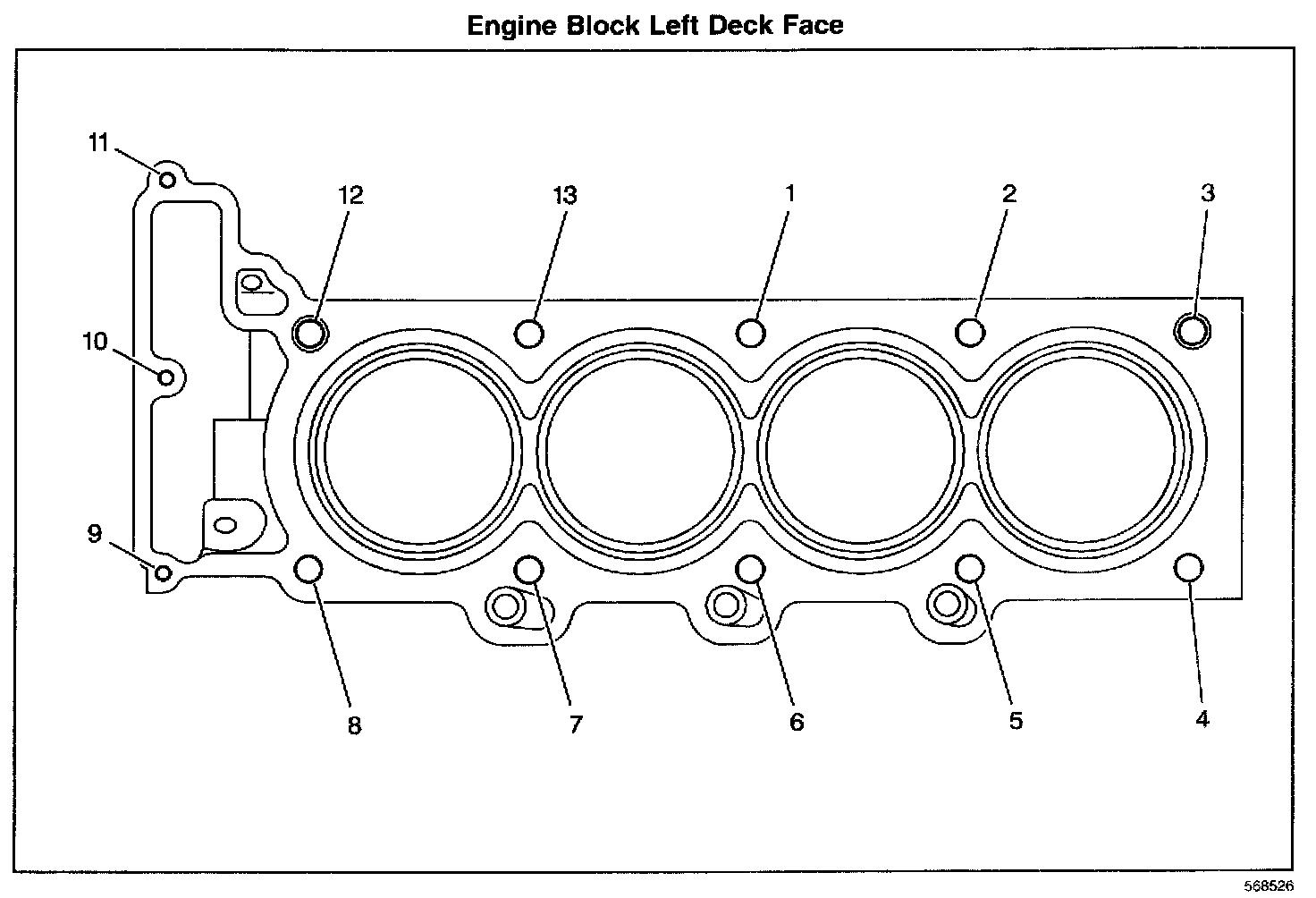 Engine Block Left Deck Face

11
12
13
1
2
3
10
9
8
7
6
5
4

568526