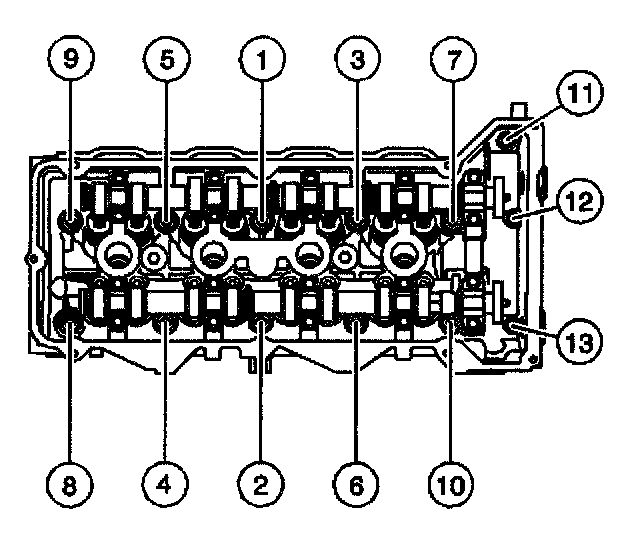 9
5
1
3
7
11
12
13
8
4
2
6
10