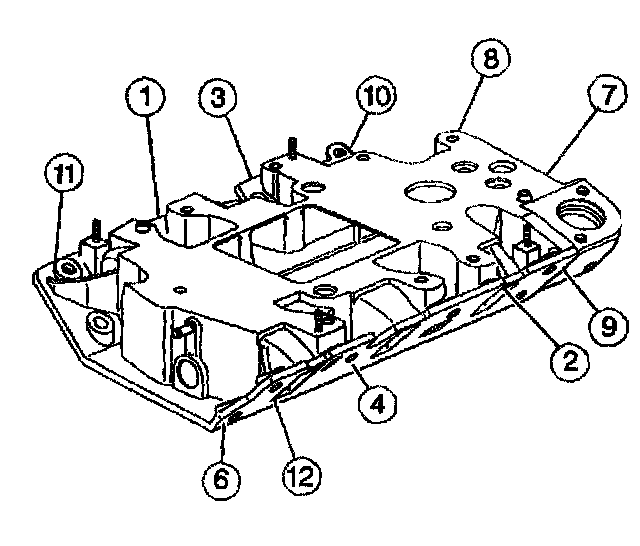 8
7
1
3
10
11
9
2
4
6
12