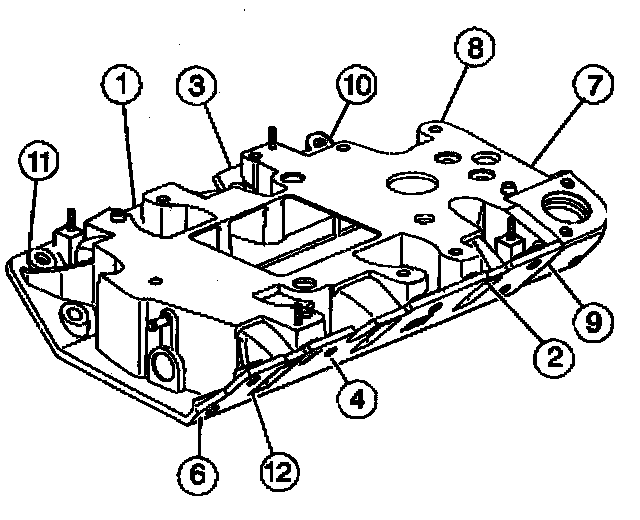 8
1
3
10
7
11
9
2
4
6
12