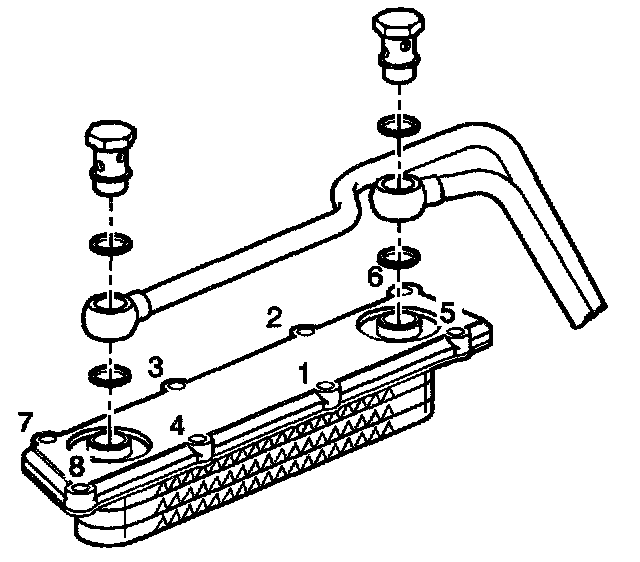 6
2
5
3
1
7
4
8