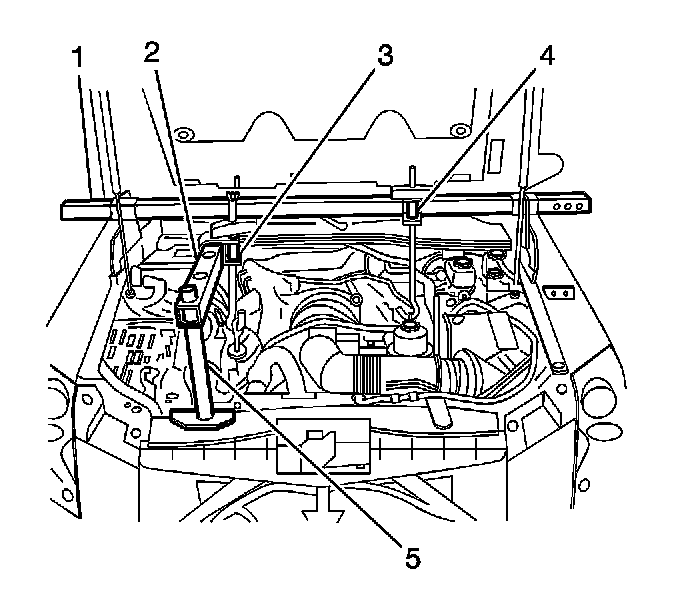 1
2
3
4
5