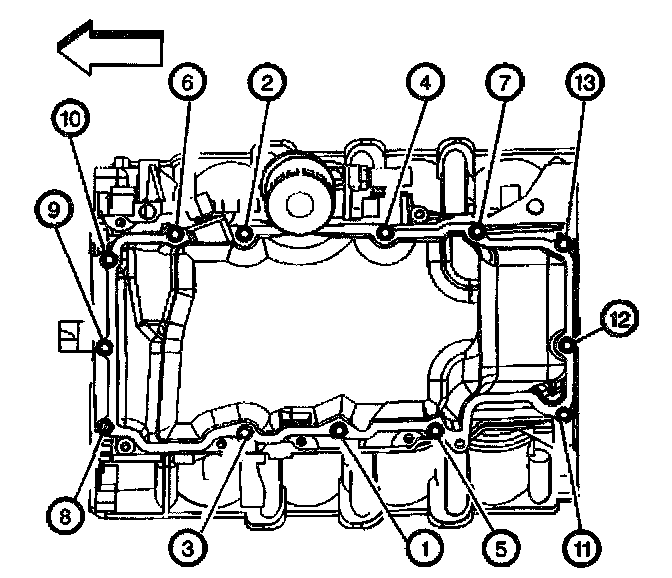 6
2
4
7
13
10
9
12
8
3
1
5
11