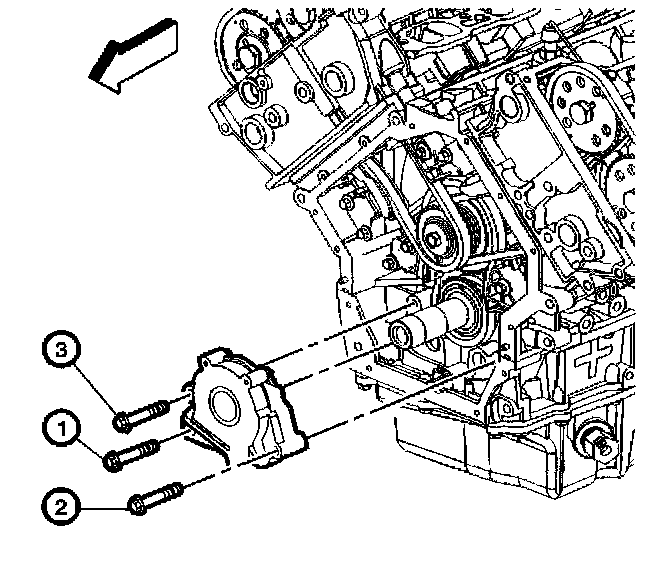 3

1

2