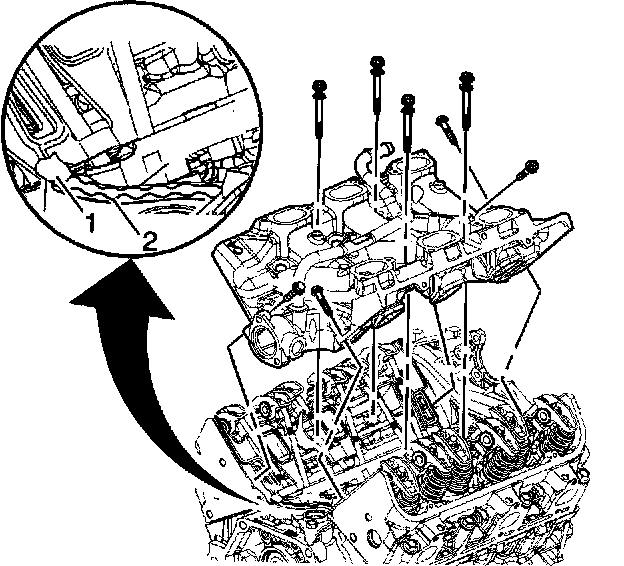 1
2