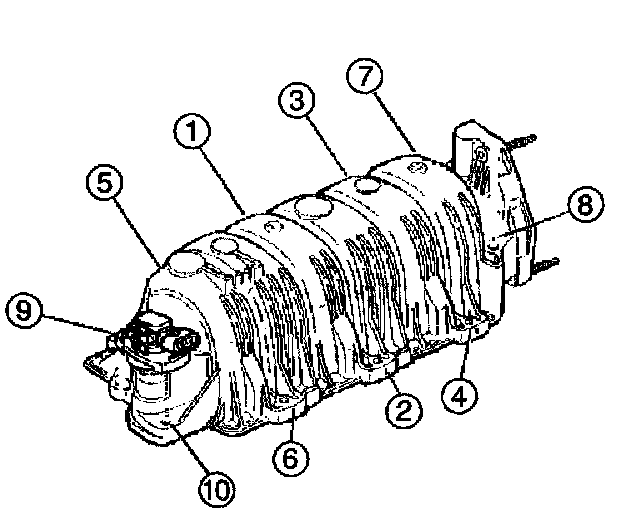 7
3
1
5
8
9
4
2
6
10