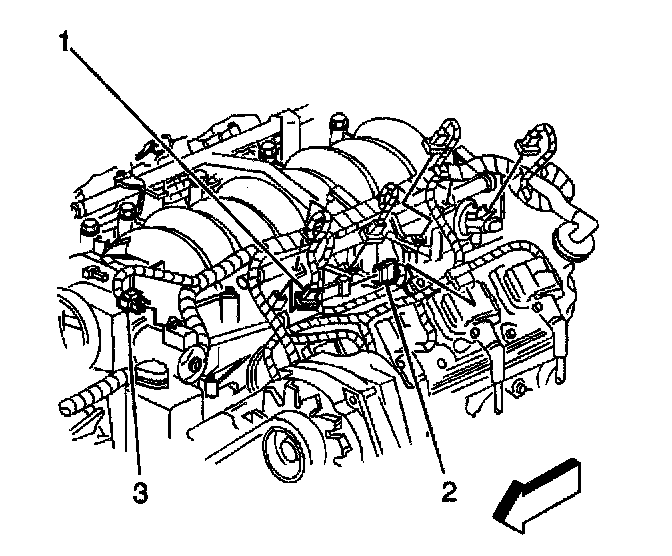 1
3
2