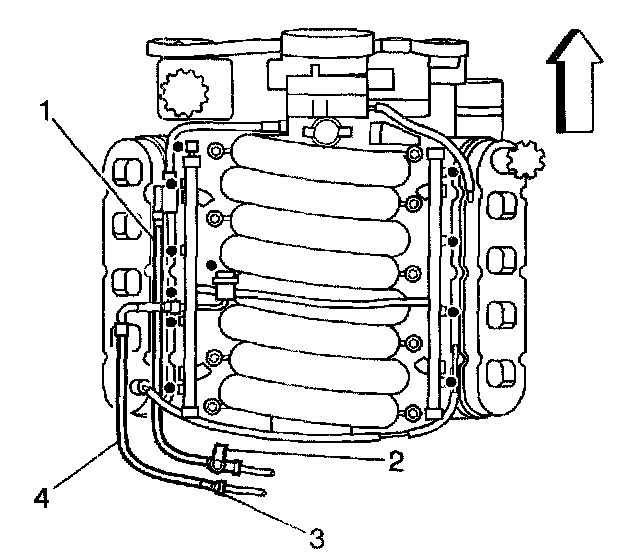 1
2
4
3