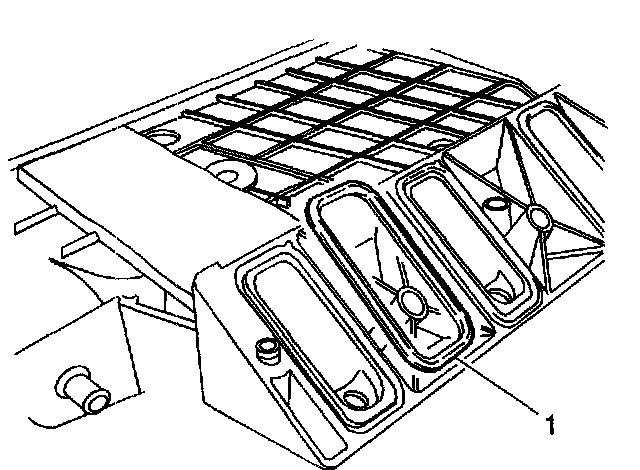 1