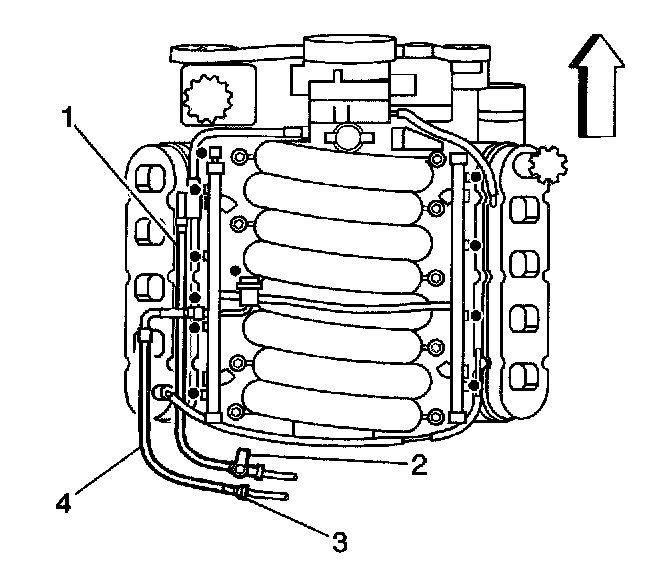 1
2
4
3