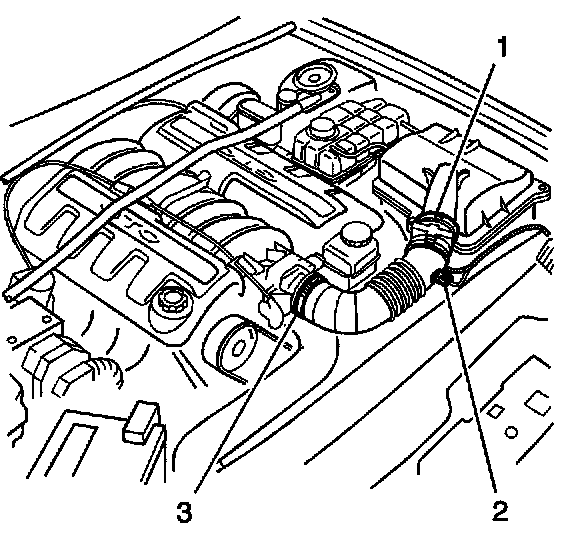 1
3
2