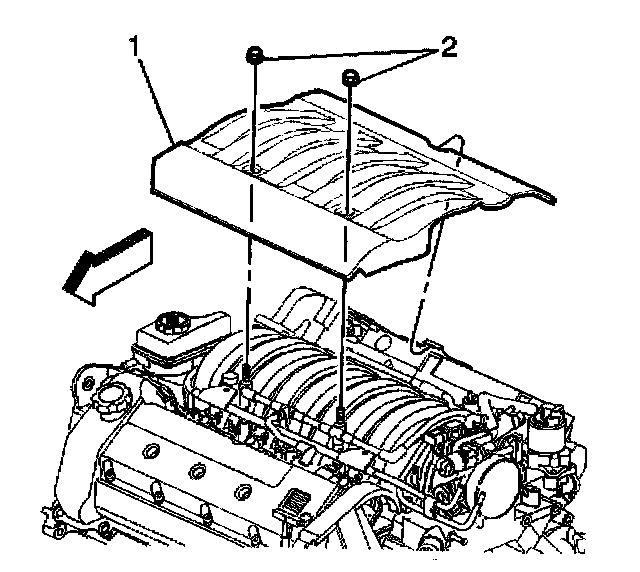 1
2