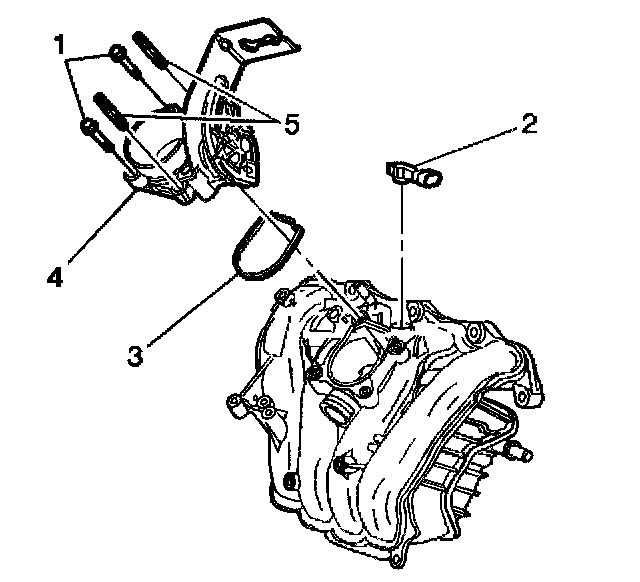 1
5
2
4
3