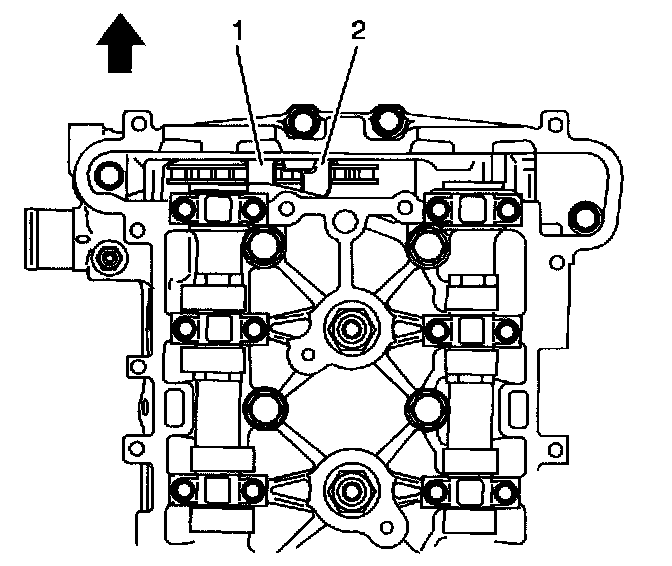 1
2