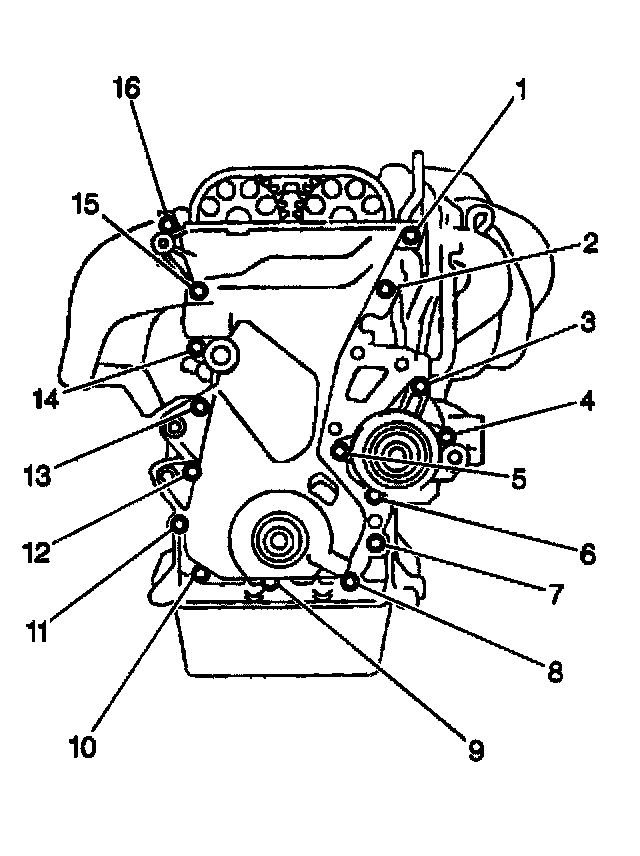 16
1
15
2
3
14
4
13
5
12
6
11
7
8
10
9