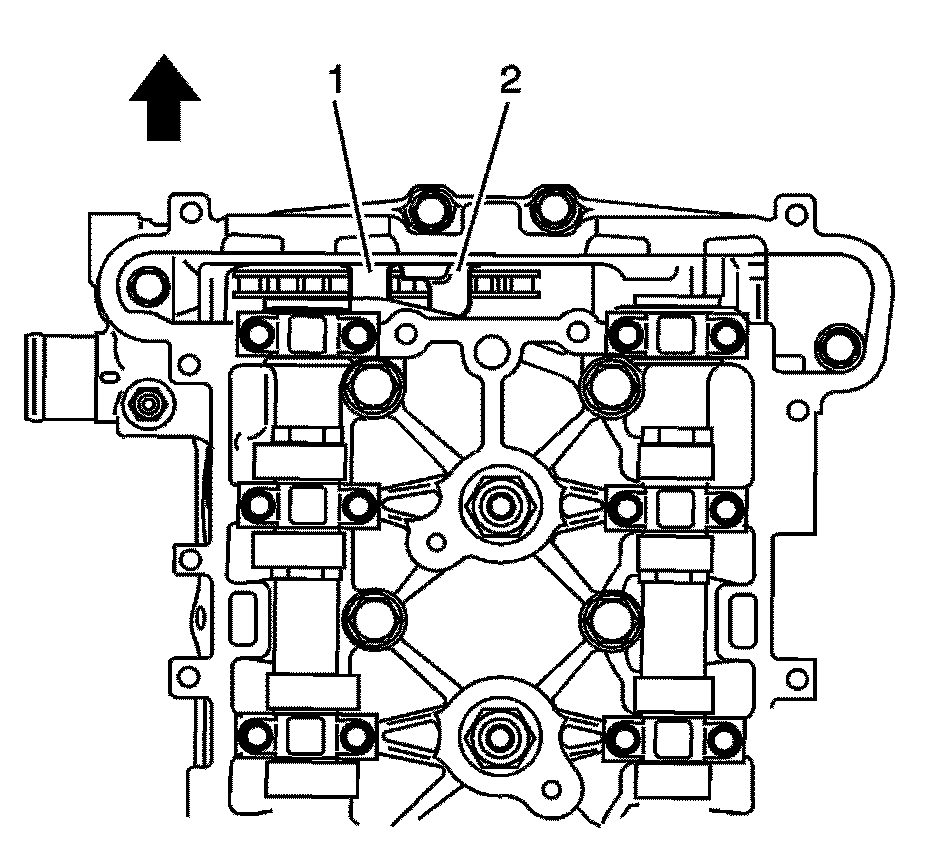 1
2