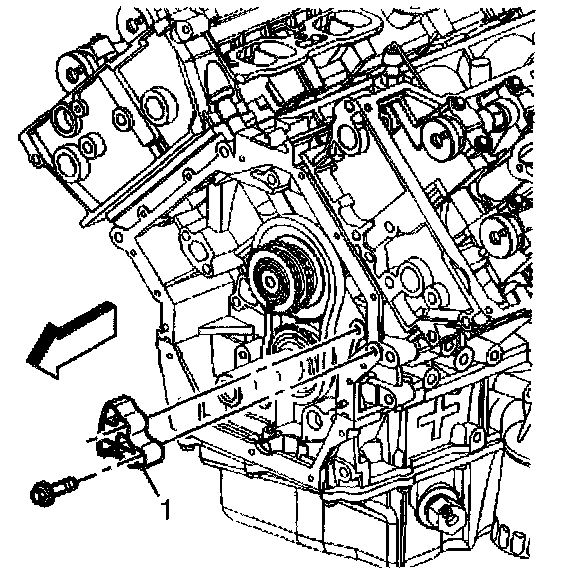 1