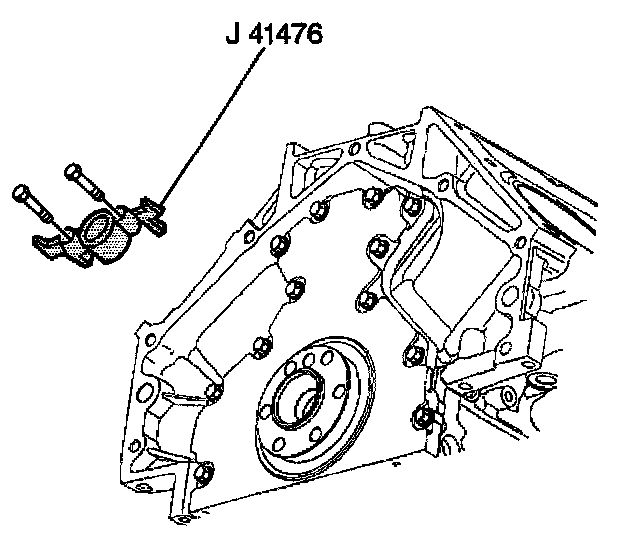 J 41476