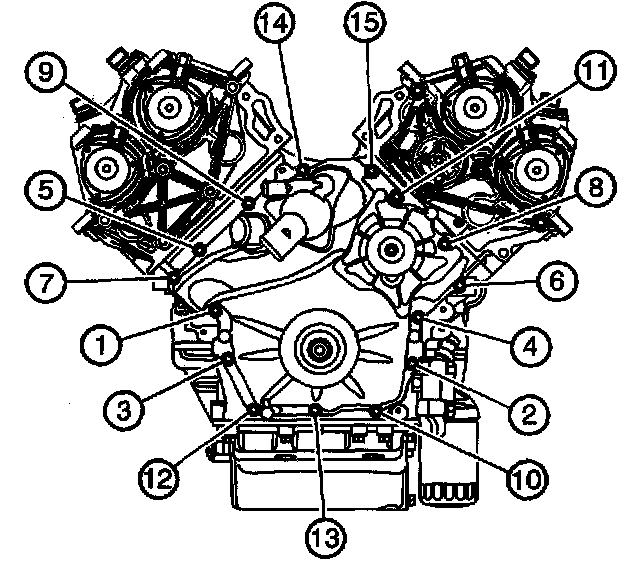 14
15
9
11
5
8
7
6
1
4
3
2
12
10
13