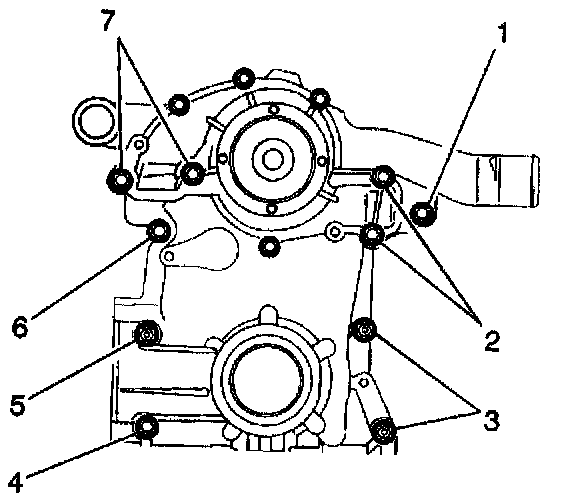 7
1
6
2
5
3
4