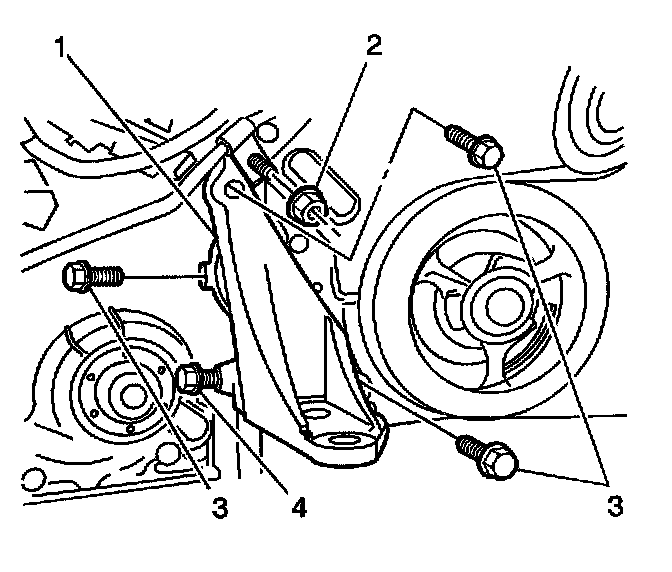 1
2
3
4
3