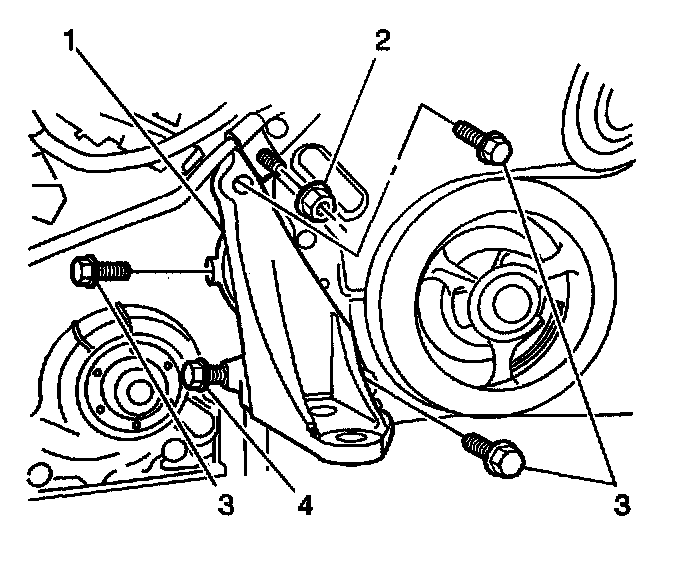 1
2
3
4
3