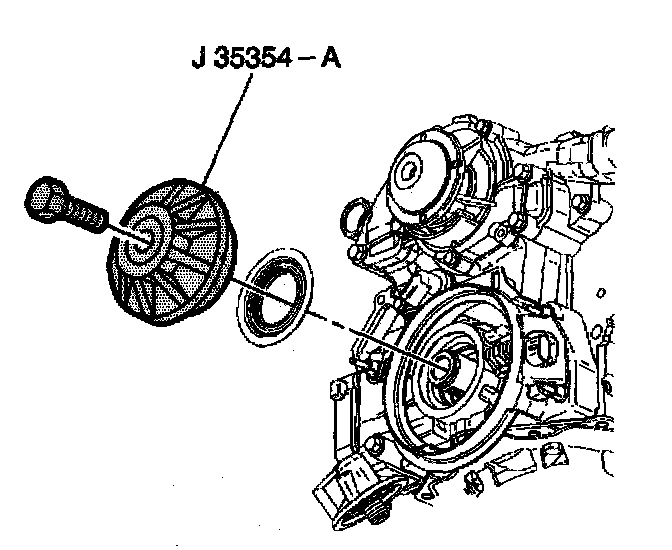 J 35354 – A