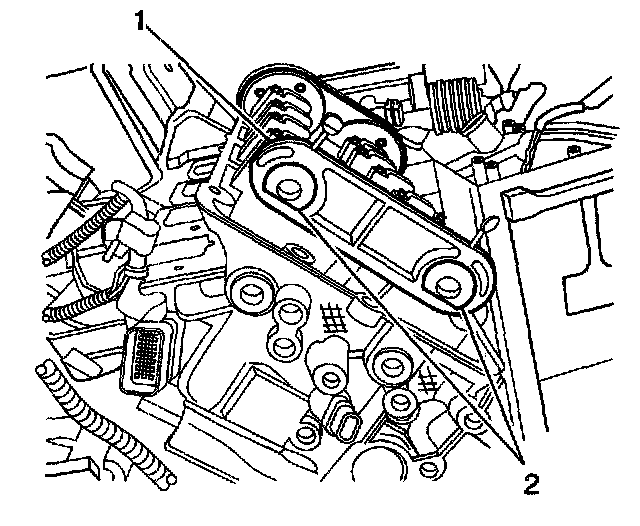 1
2