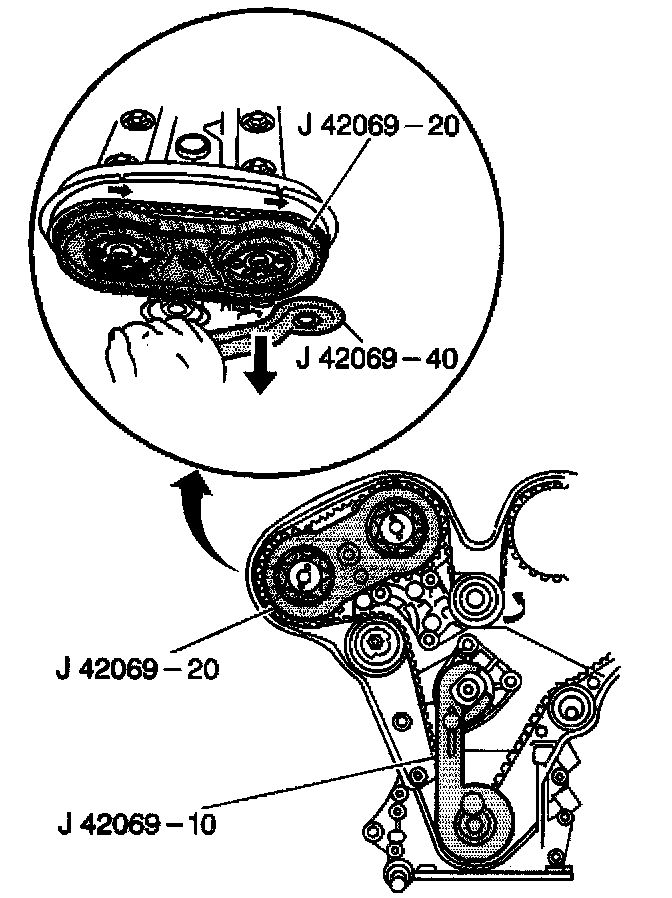 J 42069 – 20

J 42069 – 40

J 42069 – 20

J 42069 – 10