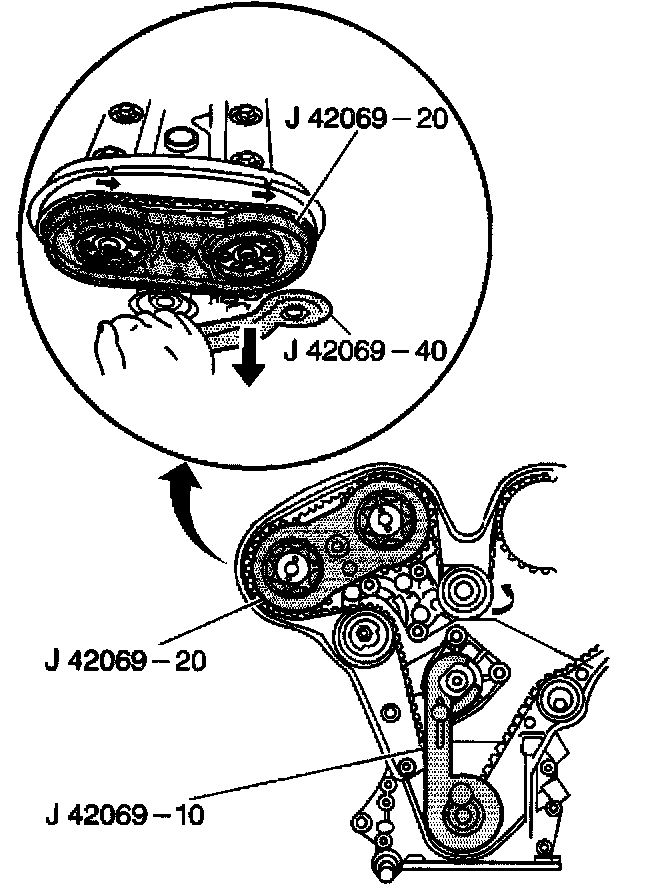 J 42069 – 20

J 42069 – 40

J 42069 – 20

J 42069 – 10