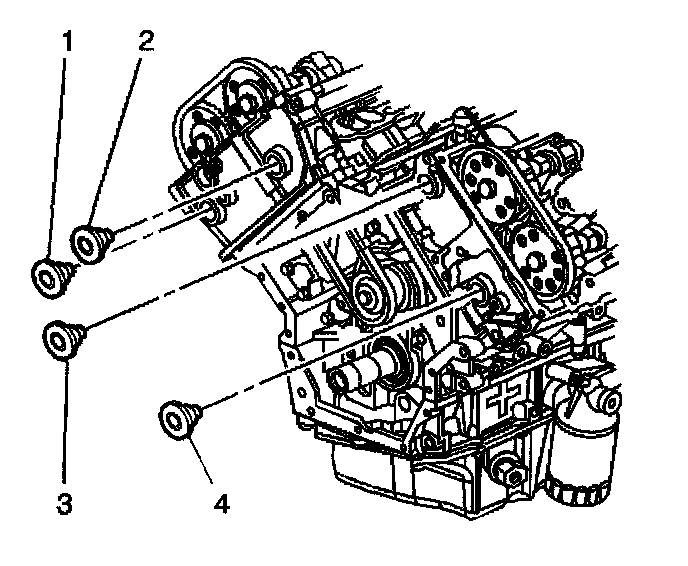 1
2
3
4