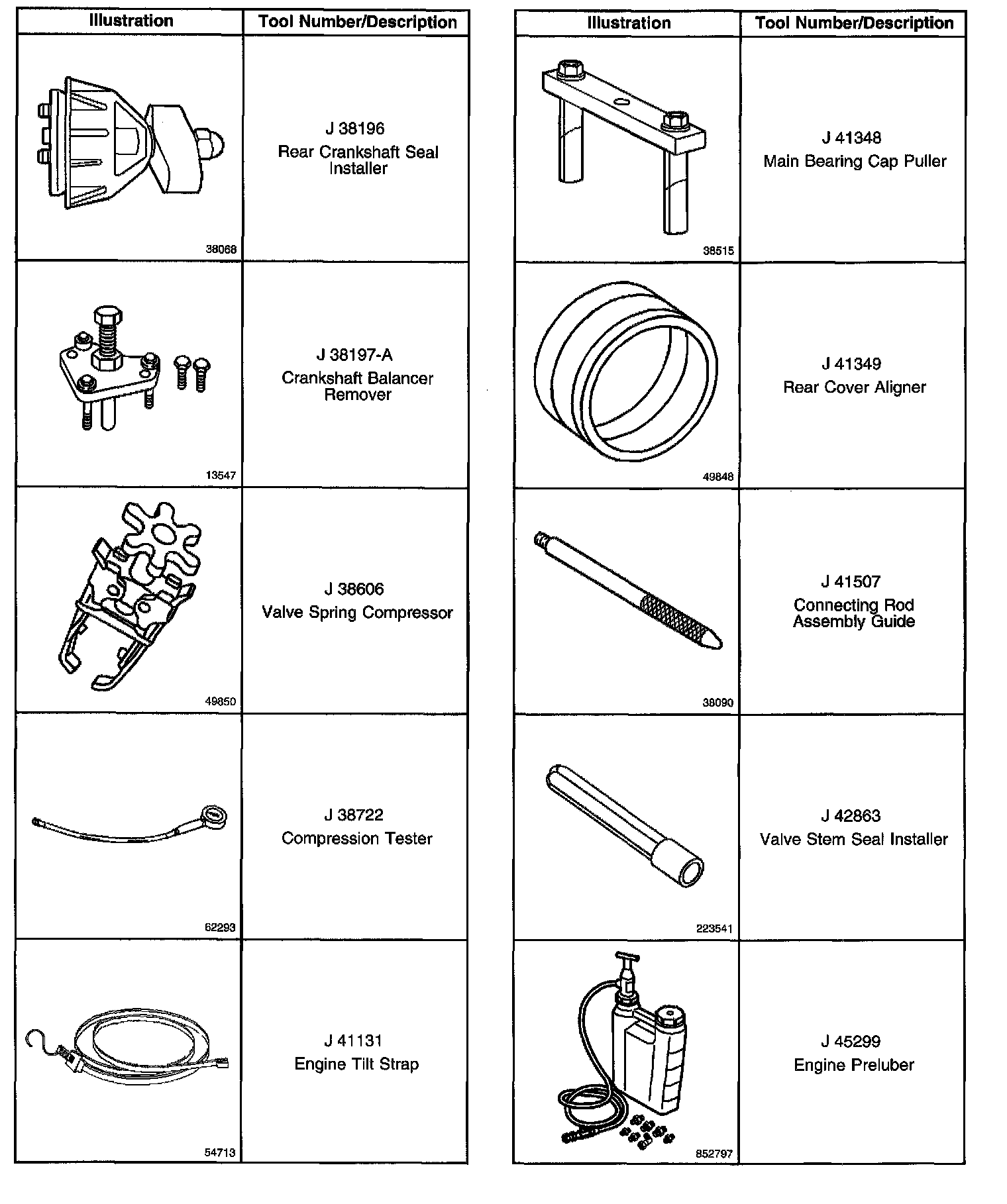 | Illustration | Tool Number/Description |
|---|---|
| 38068 | J 38196 Rear Crankshaft Seal Installer |
| 13547 | J 38197-A Crankshaft Balancer Remover |
| 49850 | J 38606 Valve Spring Compressor |
| 62293 | J 38722 Compression Tester |
| 54713 | J 41131 Engine Tilt Strap |

| Illustration | Tool Number/Description |
|---|---|
| 38515 | J 41348 Main Bearing Cap Puller |
| 49848 | J 41349 Rear Cover Aligner |
| 38090 | J 41507 Connecting Rod Assembly Guide |
| 223541 | J 42863 Valve Stem Seal Installer |
| 852797 | J 45299 Engine Preluber |