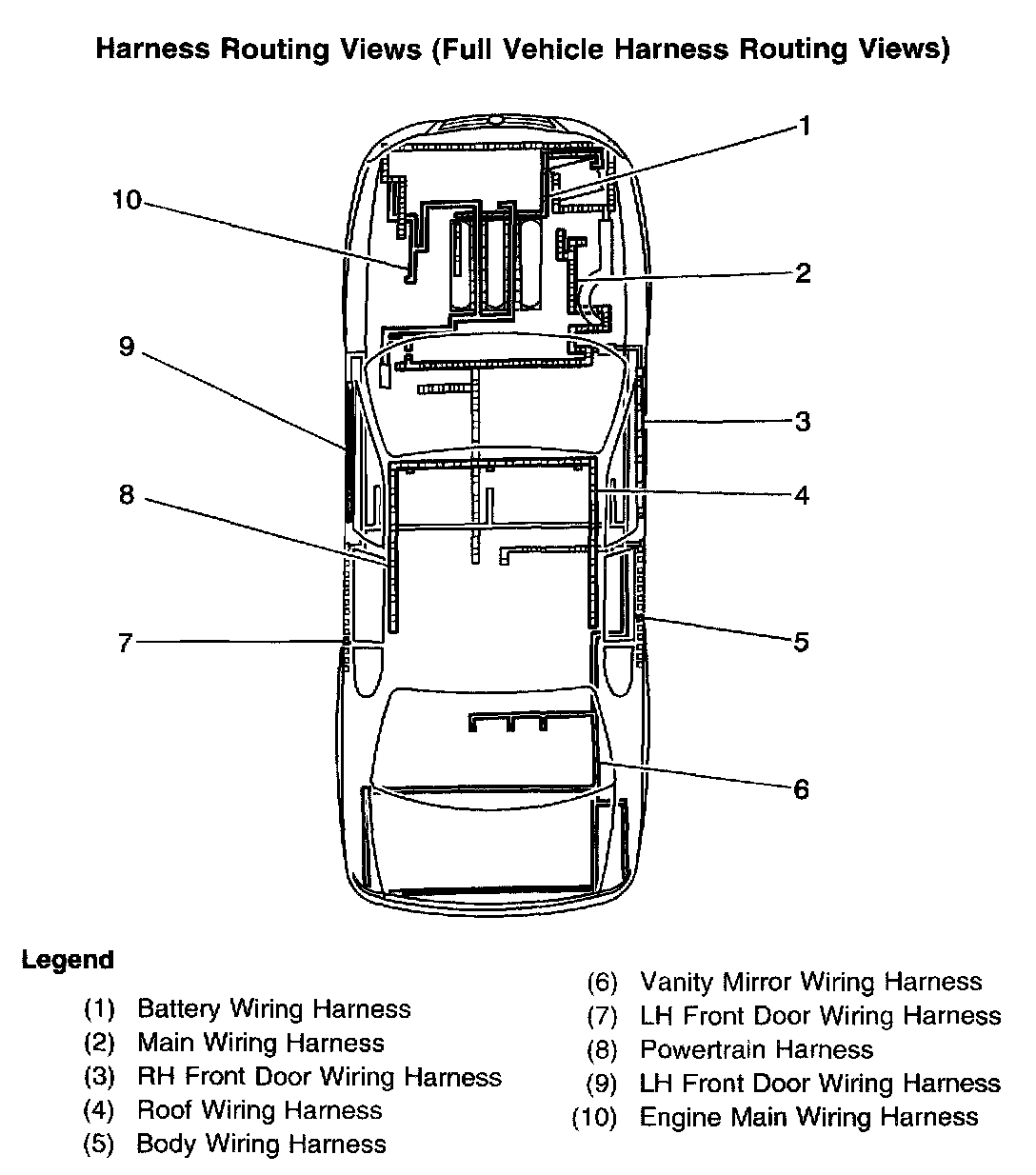 Harness Routing Views (Full Vehicle Harness Routing Views)

1
10
2
9
3
8
4
7
5
6

Legend

(1) Battery Wiring Harness
(2) Main Wiring Harness
(3) RH Front Door Wiring Harness
(4) Roof Wiring Harness
(5) Body Wiring Harness

(6) Vanity Mirror Wiring Harness
(7) LH Front Door Wiring Harness
(8) Powertrain Harness
(9) LH Front Door Wiring Harness
(10) Engine Main Wiring Harness