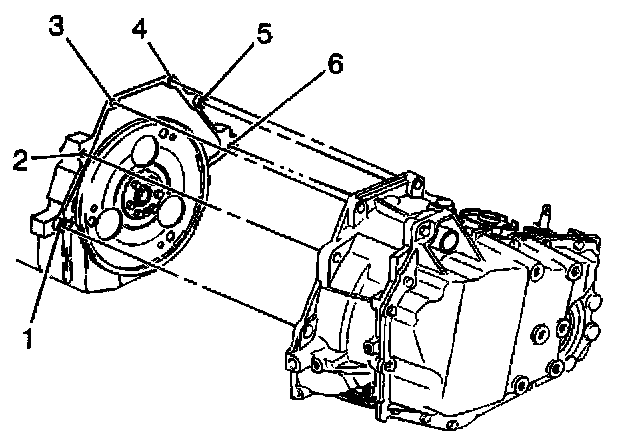 3
4
5
6
2
1