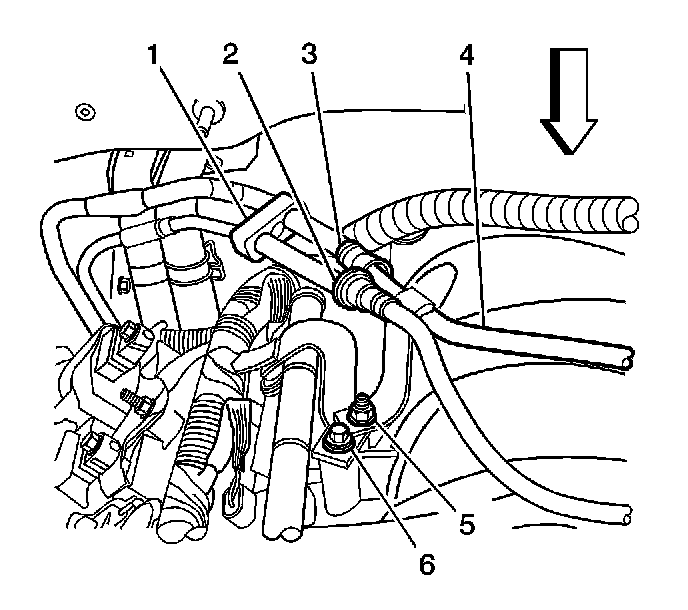 1
2
3
4
5
6