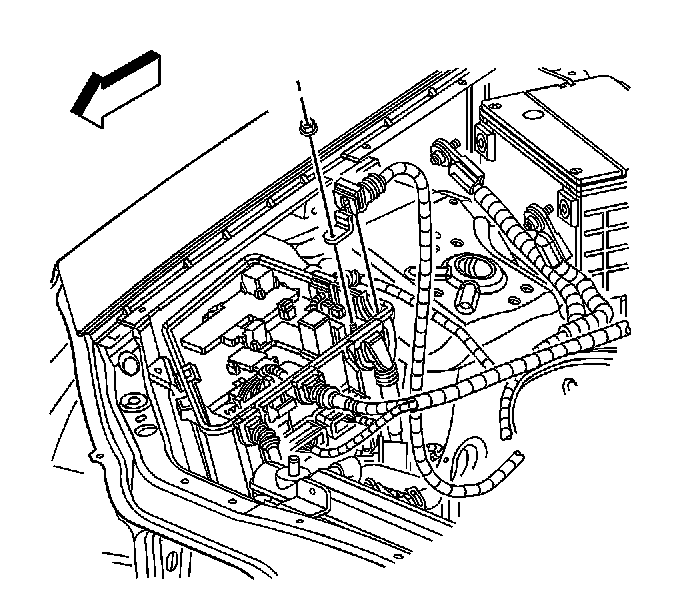 1