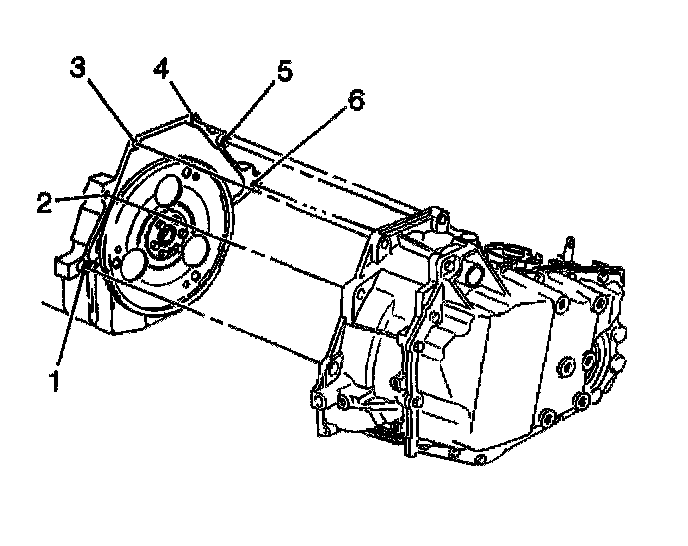 3
4
5
6
2
1