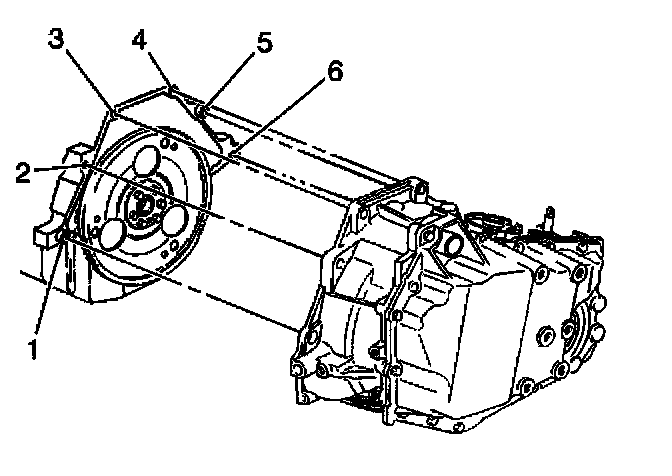 3
4
5
6
2
1