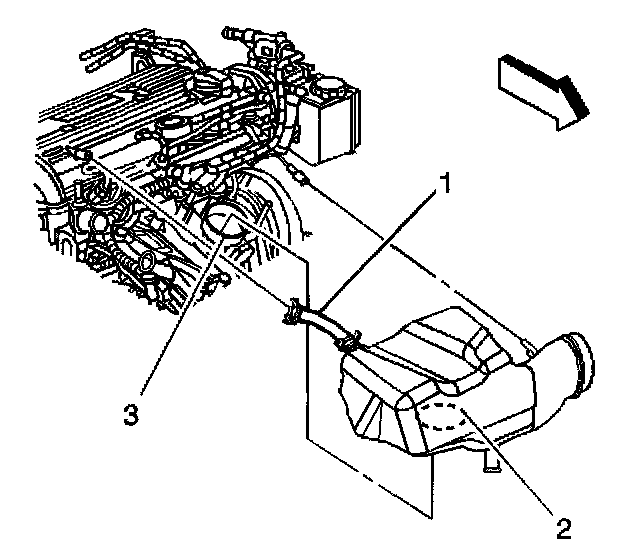 1
3
2