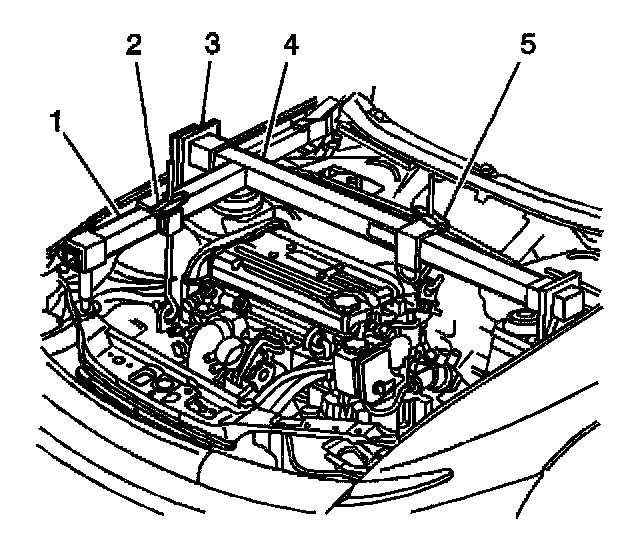 1
2
3
4
5