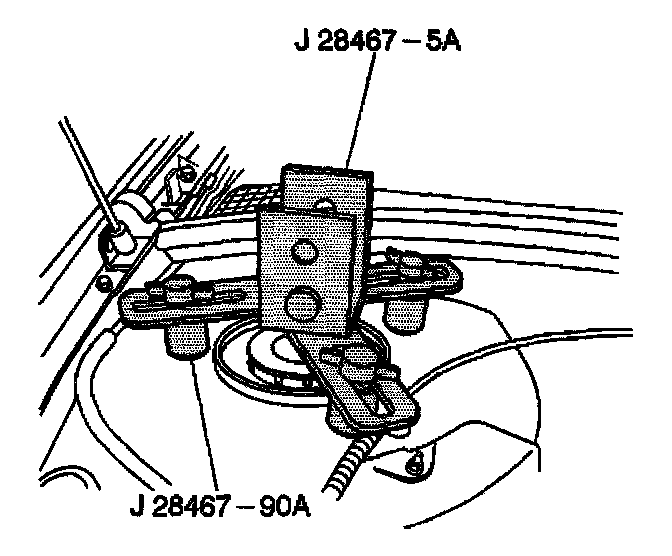 J 28467 – 5A

J 28467 – 90A