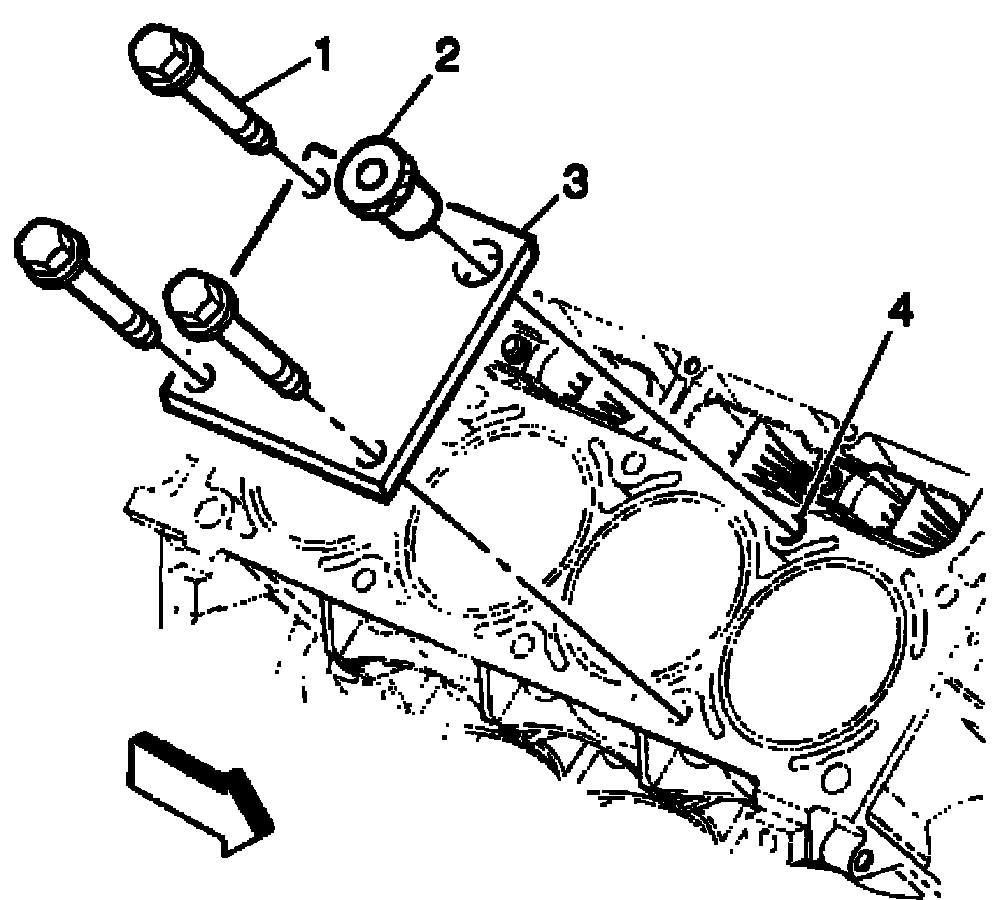 1
2
3
4