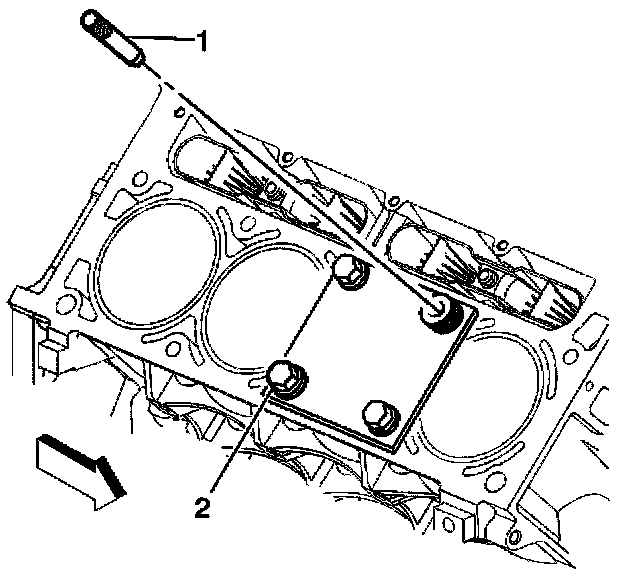 1

2